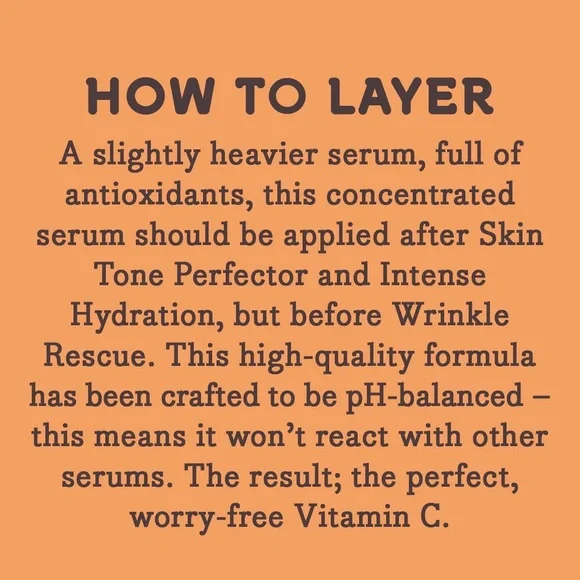 HOW TO LAYER

A slightly heavier serum, full of antioxidants, this concentrated serum should be applied after Skin Tone Perfector and Intense Hydration, but before Wrinkle Rescue. This high-quality formula has been crafted to be pH-balanced – this means it won't react with other serums. The result; the perfect, worry-free Vitamin C.